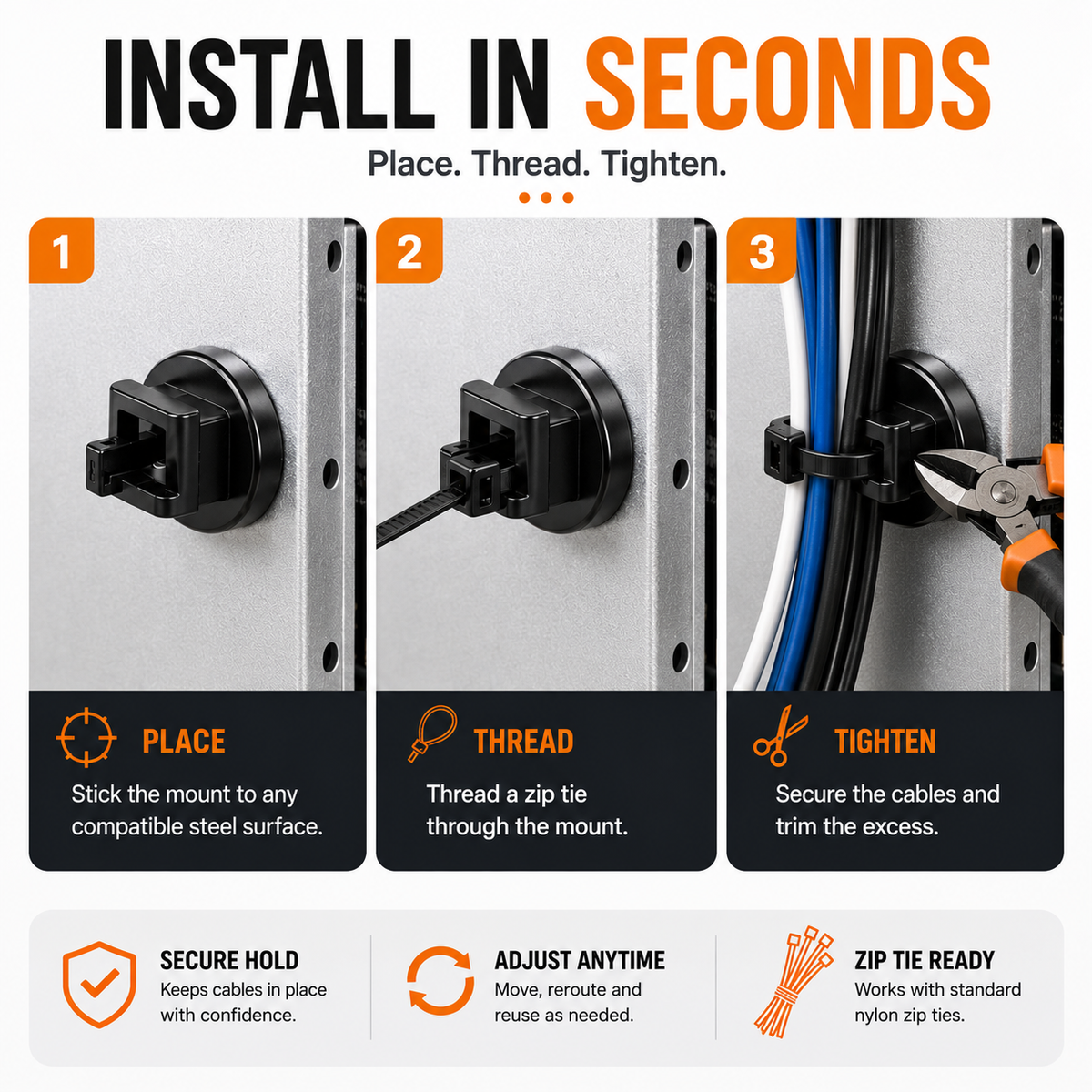 INSTALL IN SECONDS

Place. Thread. Tighten.

1

PLACE

Stick the mount to any compatible steel surface.

2

THREAD

Thread a zip tie through the mount.

3

TIGHTEN

Secure the cables and trim the excess.

SECURE HOLD
Keeps cables in place with confidence.

ADJUST ANYTIME
Move, reroute and reuse as needed.

ZIP TIE READY
Works with standard nylon zip ties.